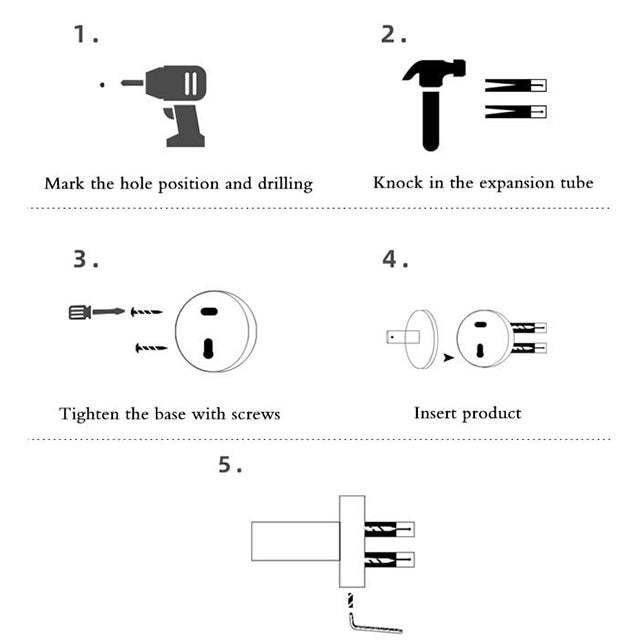 1.

Mark the hole position and drilling

2.

Knock in the expansion tube

3.

Tighten the base with screws

4.

Insert product

5.