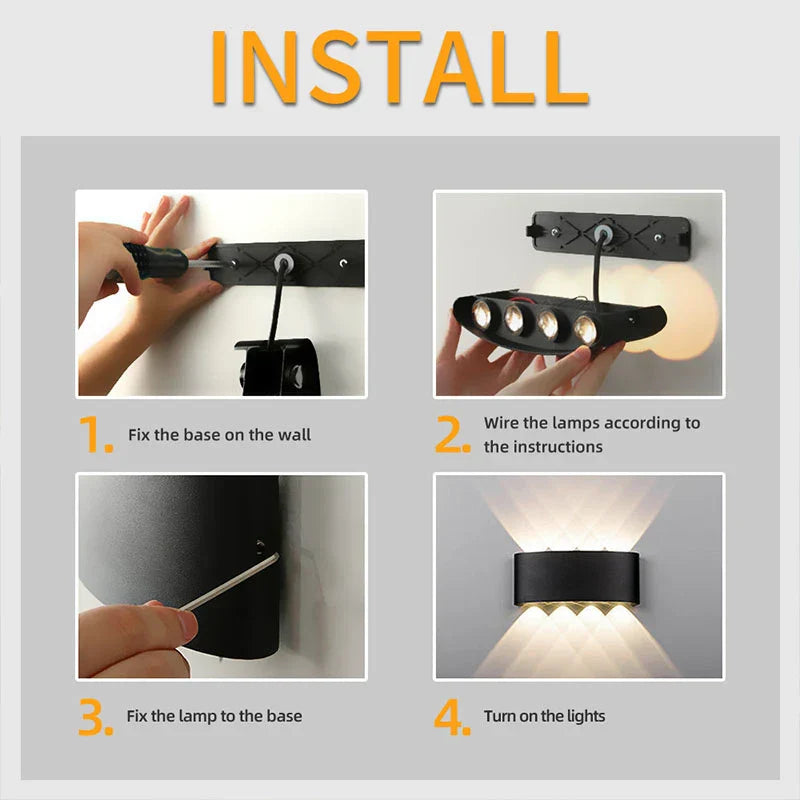 INSTALL

1. Fix the base on the wall

2. Wire the lamps according to the instructions

3. Fix the lamp to the base

4. Turn on the lights